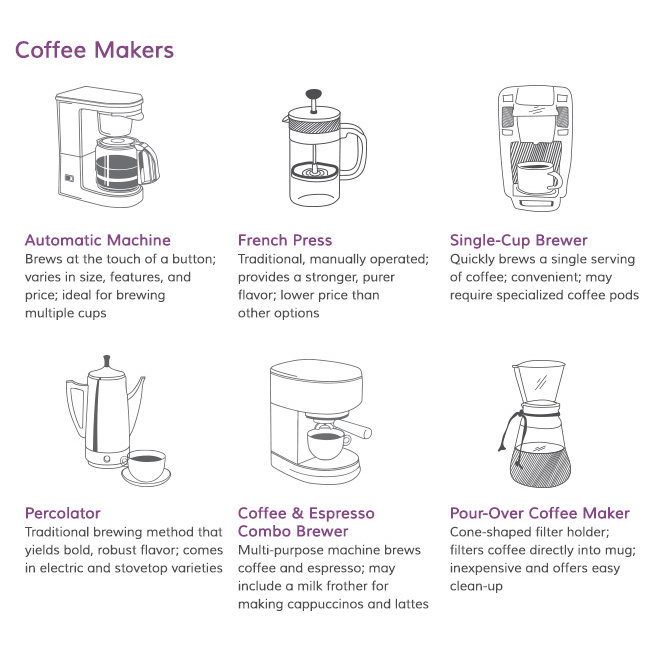 Coffee Makers

Automatic Machine
Brews at the touch of a button; varies in size, features, and price; ideal for brewing multiple cups

French Press
Traditional, manually operated; provides a stronger, purer flavor; lower price than other options

Single-Cup Brewer
Quickly brews a single serving of coffee; convenient; may require specialized coffee pods

Percolator
Traditional brewing method that yields bold, robust flavor; comes in electric and stovetop varieties

Coffee & Espresso Combo Brewer
Multi-purpose machine brews coffee and espresso; may include a milk frother for making cappuccinos and lattes

Pour-Over Coffee Maker
Cone-shaped filter holder; filters coffee directly into mug; inexpensive and offers easy clean-up